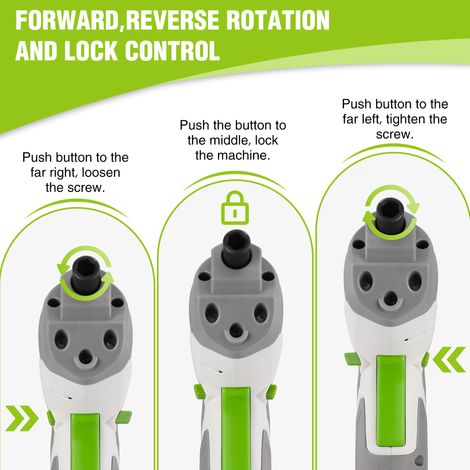 FORWARD,REVERSE ROTATION AND LOCK CONTROL

Push button to the far right, loosen the screw.

Push the button to the middle, lock the machine.

Push button to the far left, tighten the screw.