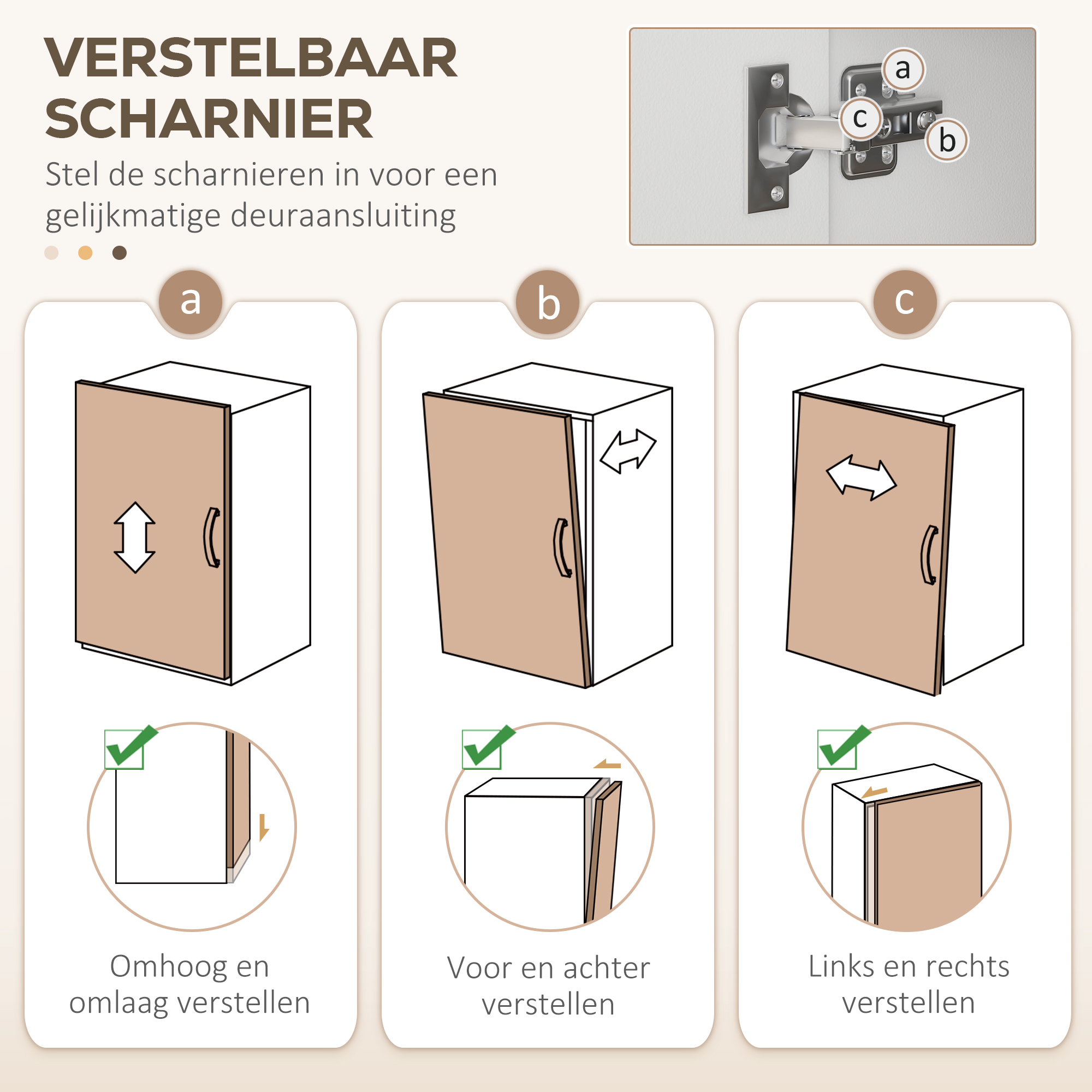 VERSTELBAAR SCHARNIER

Stel de scharnieren in voor een gelijkmatige deuraansluiting

a

c

b

a

Omhoog en omlaag verstellen

b

Voor en achter verstellen

c

Links en rechts verstellen