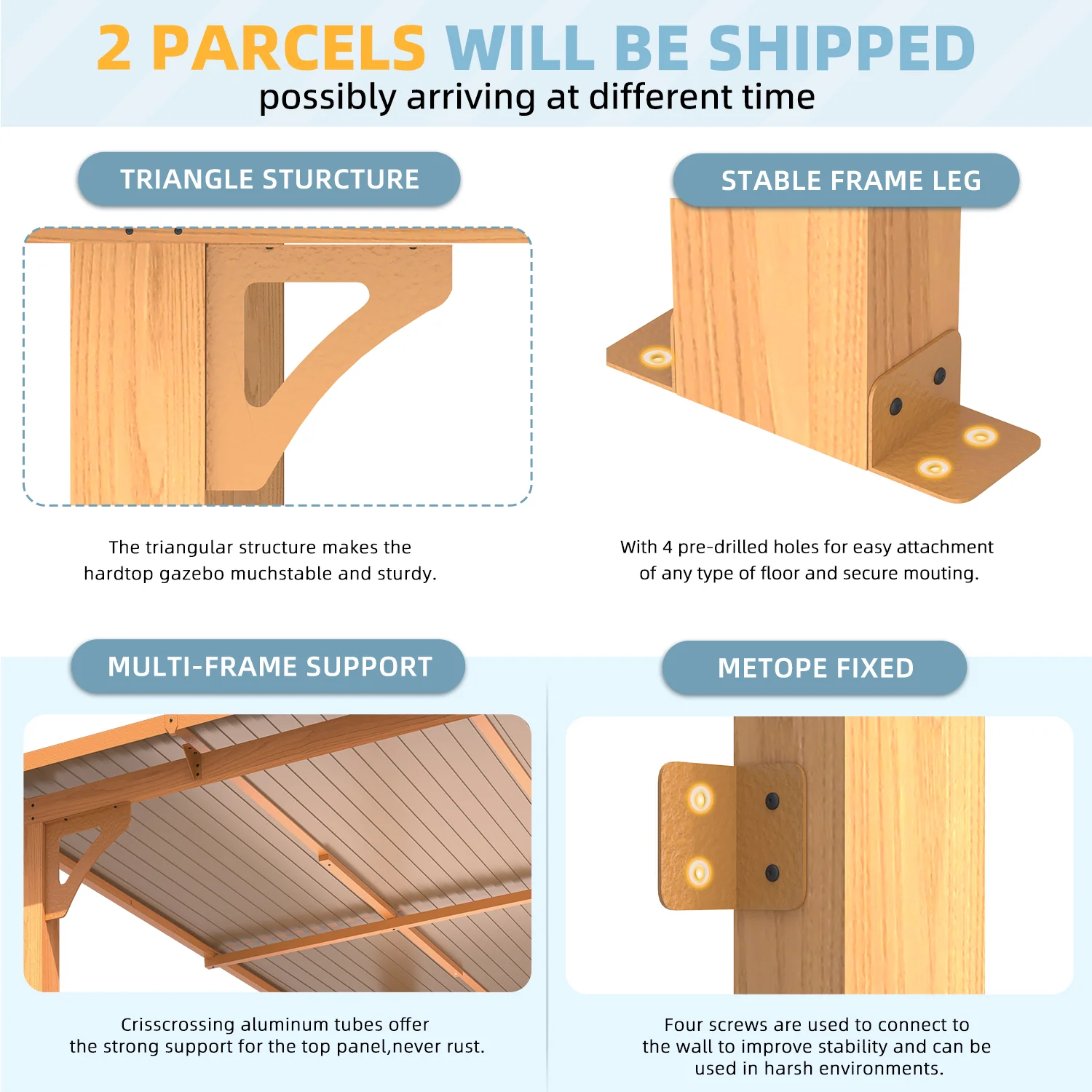 2 PARCELS WILL BE SHIPPED
possibly arriving at different time

TRIANGLE STURCTURE

The triangular structure makes the hardtop gazebo muchstable and sturdy.

STABLE FRAME LEG

With 4 pre-drilled holes for easy attachment of any type of floor and secure mouting.

MULTI-FRAME SUPPORT

Crisscrossing aluminum tubes offer the strong support for the top panel,never rust.

METOPE FIXED

Four screws are used to connect to the wall to improve stability and can be used in harsh environments.