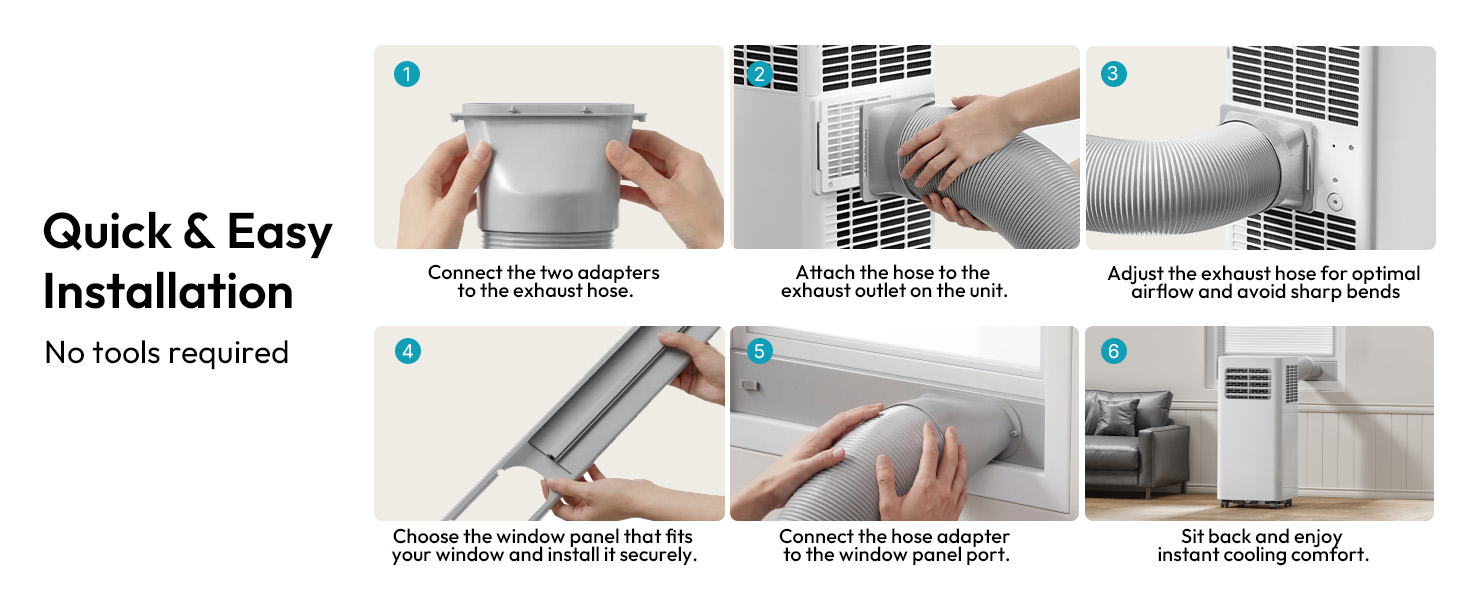 Quick & Easy Installation

No tools required

1

Connect the two adapters to the exhaust hose.

2

Attach the hose to the exhaust outlet on the unit.

3

Adjust the exhaust hose for optimal airflow and avoid sharp bends

4

Choose the window panel that fits your window and install it securely.

5

Connect the hose adapter to the window panel port.

6

Sit back and enjoy instant cooling comfort.