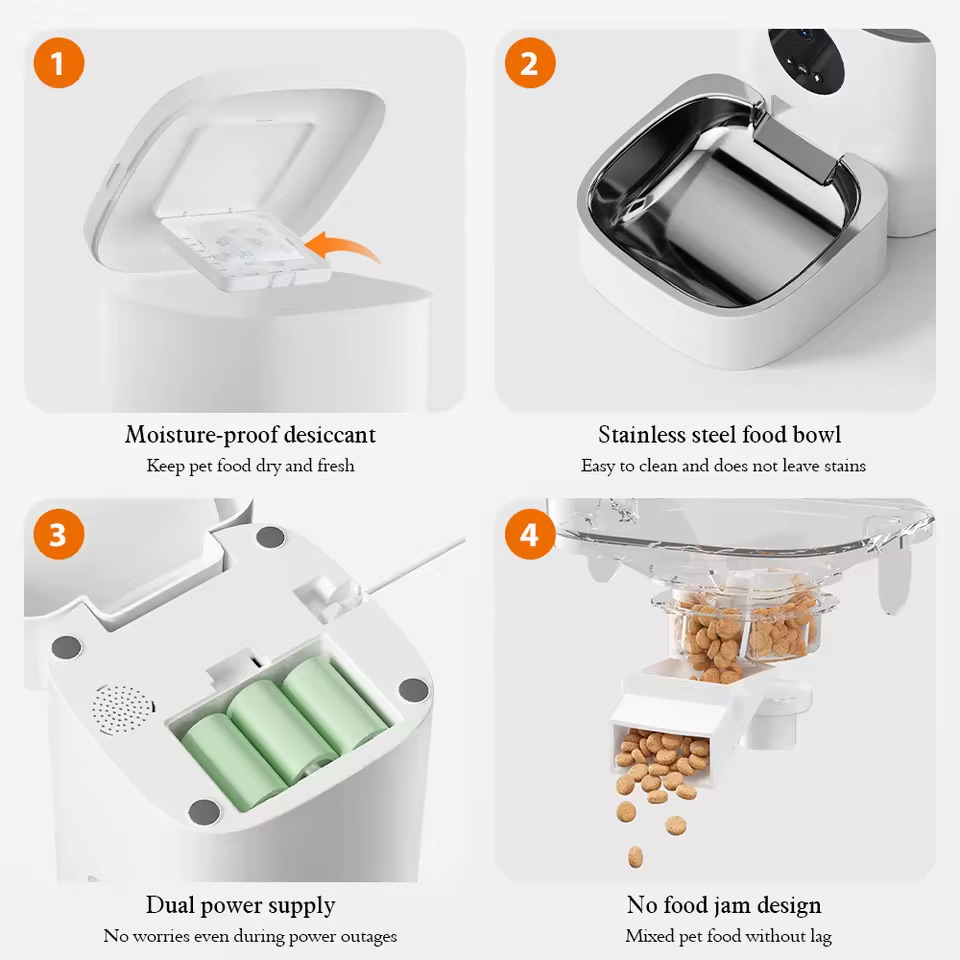 1

Moisture-proof desiccant
Keep pet food dry and fresh

2

Stainless steel food bowl
Easy to clean and does not leave stains

3

Dual power supply
No worries even during power outages

4

No food jam design
Mixed pet food without lag