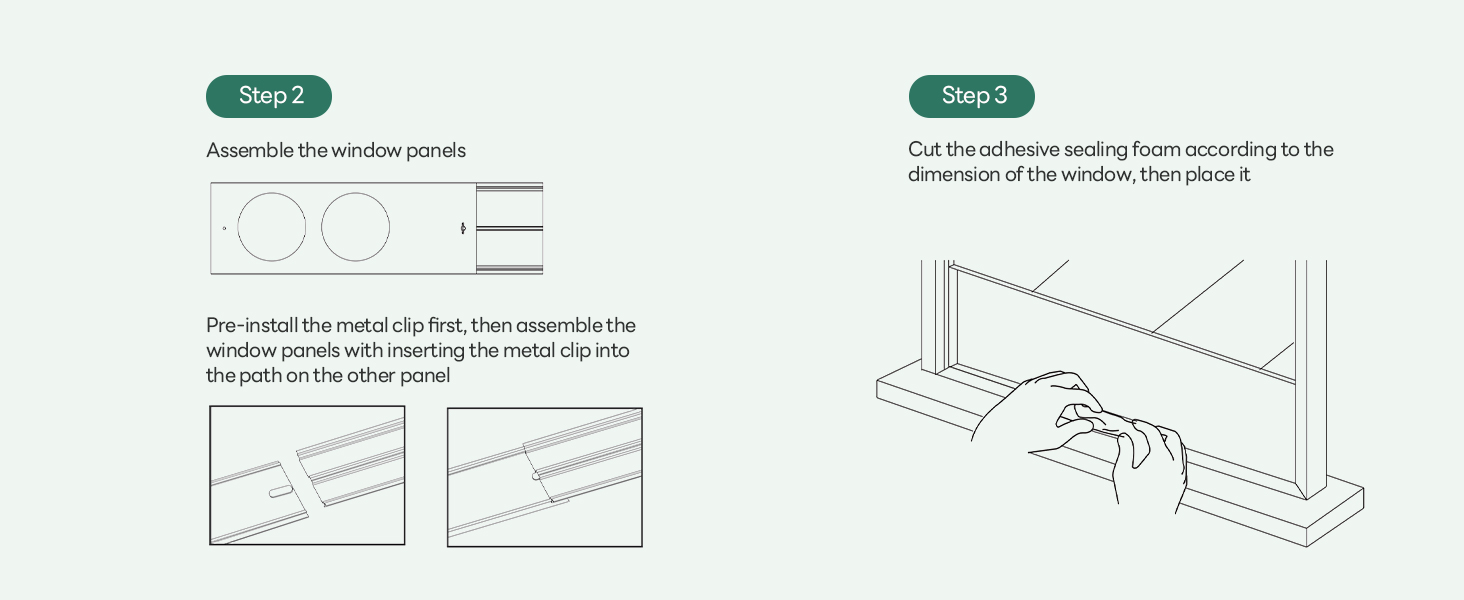 Step 2

Assemble the window panels

Pre-install the metal clip first, then assemble the window panels with inserting the metal clip into the path on the other panel

Step 3

Cut the adhesive sealing foam according to the dimension of the window, then place it