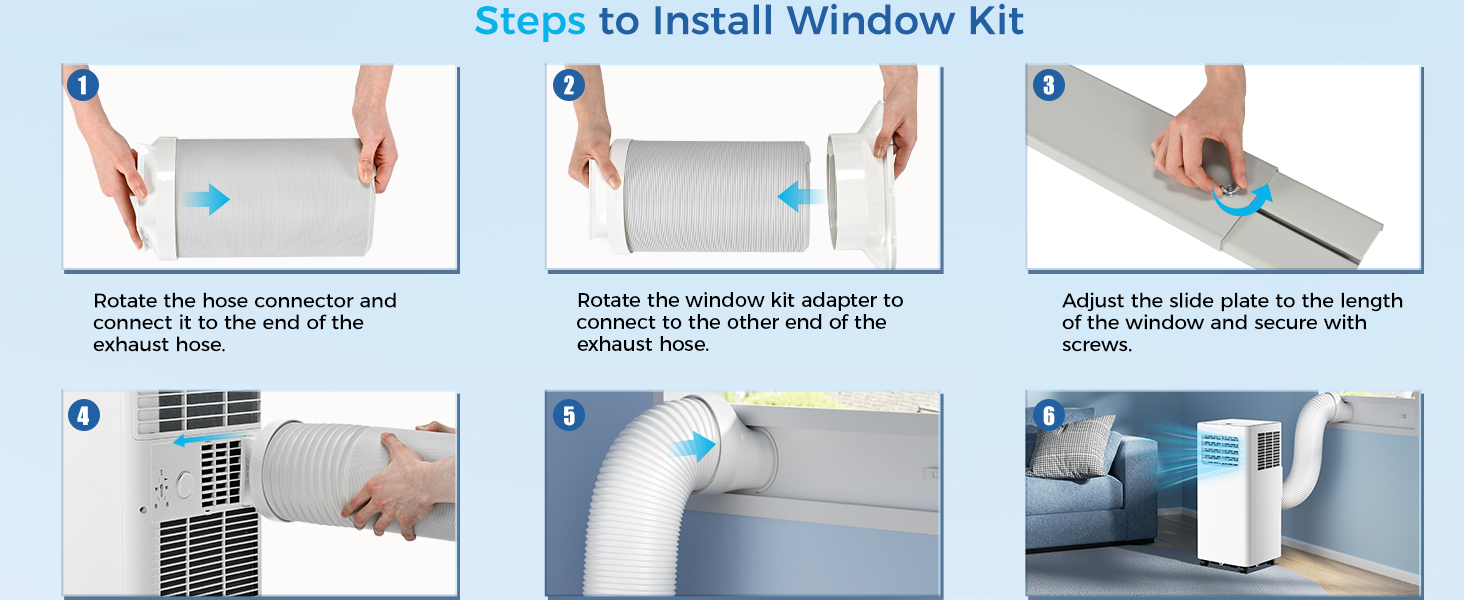 Steps to Install Window Kit

1

Rotate the hose connector and connect it to the end of the exhaust hose.

2

Rotate the window kit adapter to connect to the other end of the exhaust hose.

3

Adjust the slide plate to the length of the window and secure with screws.

4

5

6