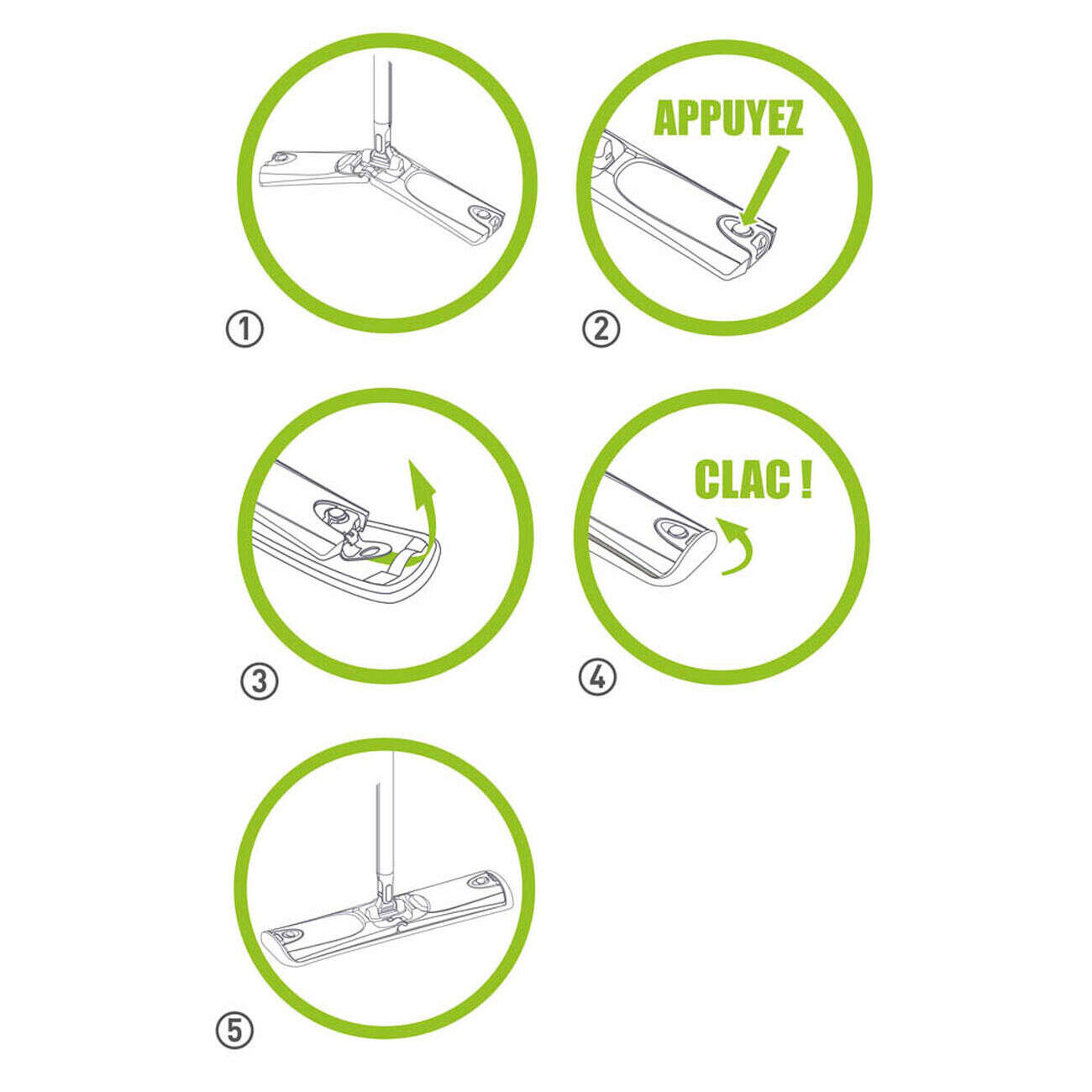 ①

APPUYEZ

②

③

CLAC !

④

⑤